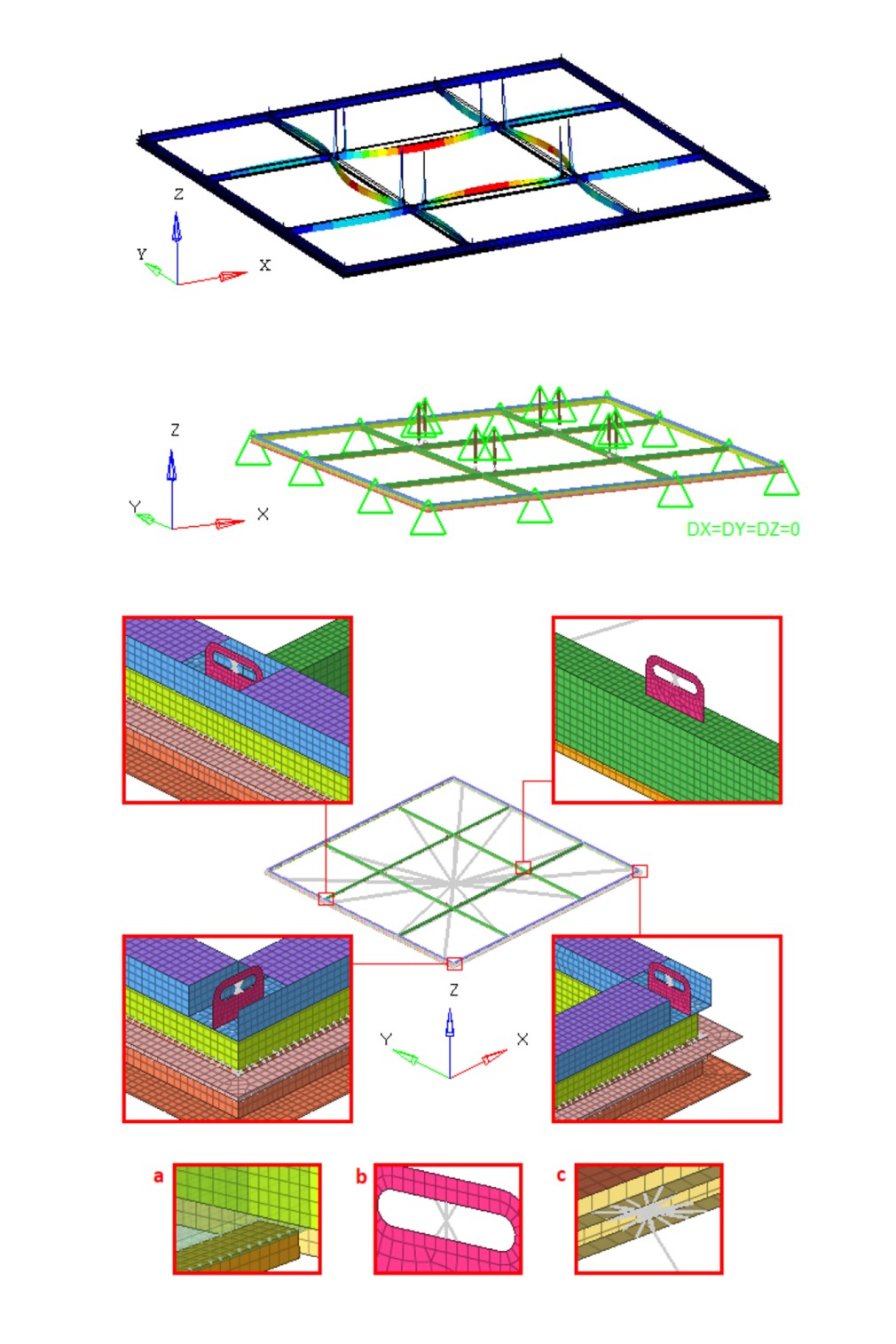 Z
Y
X

Z
Y
X
DX=DY=DZ=0

Z
Y
X

a
b
c